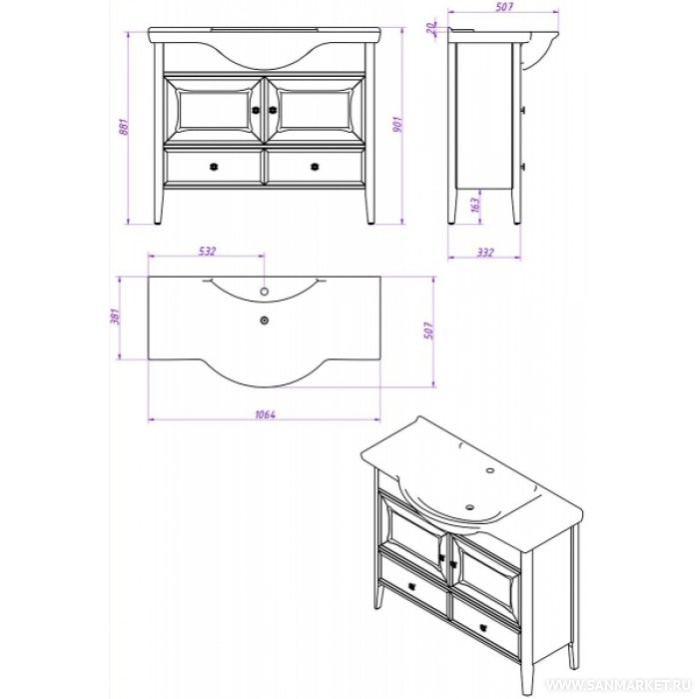 881
901
507
20
163
332
532
381
507
1064
WWW.SANMARKET.RU