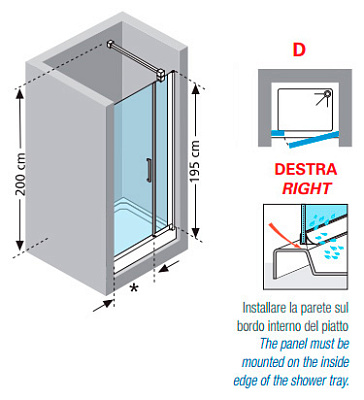 200 cm

195 cm

*

D

DESTRA
RIGHT

Installare la parete sul bordo interno del piatto
The panel must be mounted on the inside edge of the shower tray.