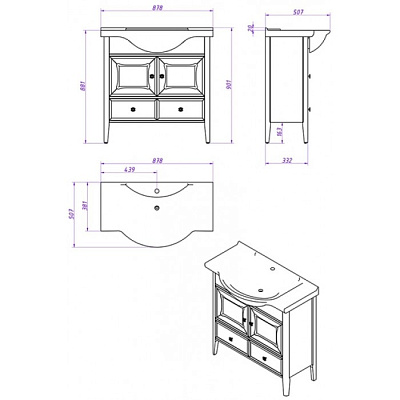 878

881

901

507

20

163

332

878

439

507

381