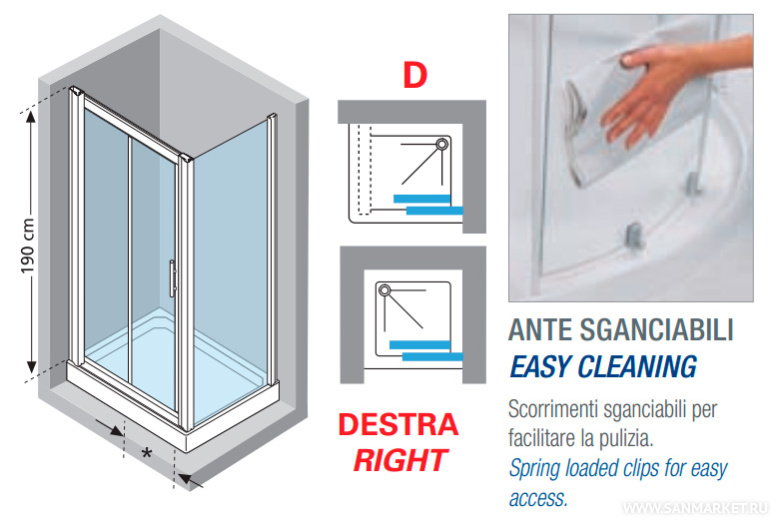 190 cm

*

D

DESTRA
RIGHT

ANTE SGANCIABILI
EASY CLEANING

Scorrimenti sganciabili per facilitare la pulizia.
Spring loaded clips for easy access.

WWW.SANMARKET.RU