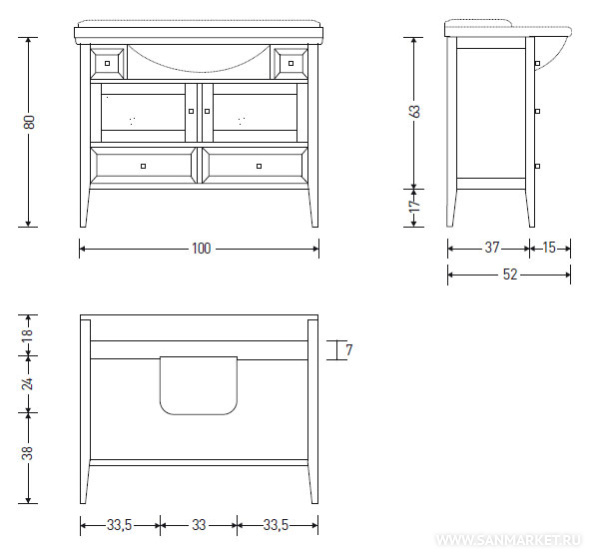 80

100

63

17

37

15

52

18

24

38

7

33,5

33

33,5

WWW.SANMARKET.RU