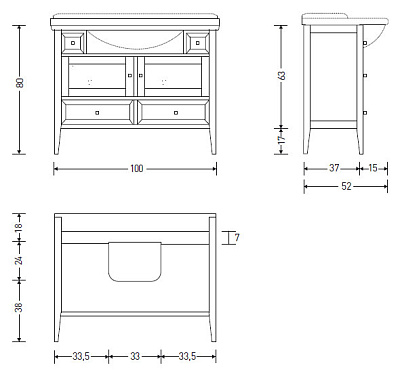 80
100
63
17
37
15
52
18
24
38
7
33,5
33
33,5