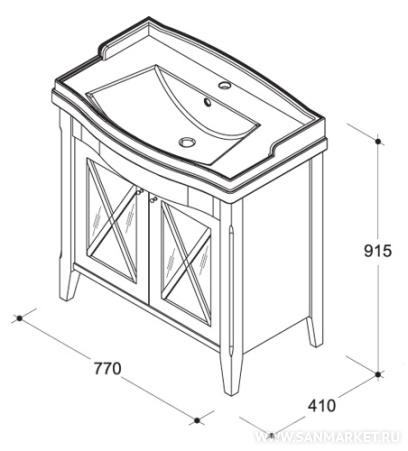 915

770

410

WWW.SANMARKET.RU