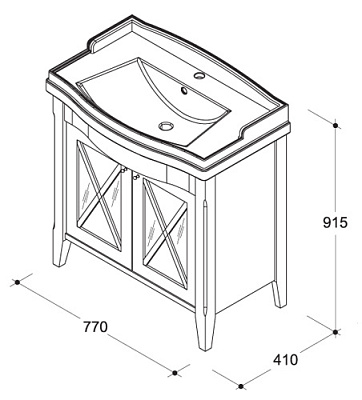 915

770

410