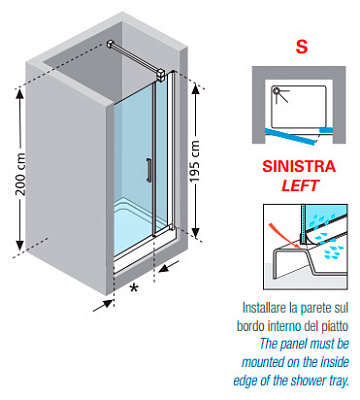 200 cm

195 cm

*

S

SINISTRA
LEFT

Installare la parete sul bordo interno del piatto
The panel must be mounted on the inside edge of the shower tray.