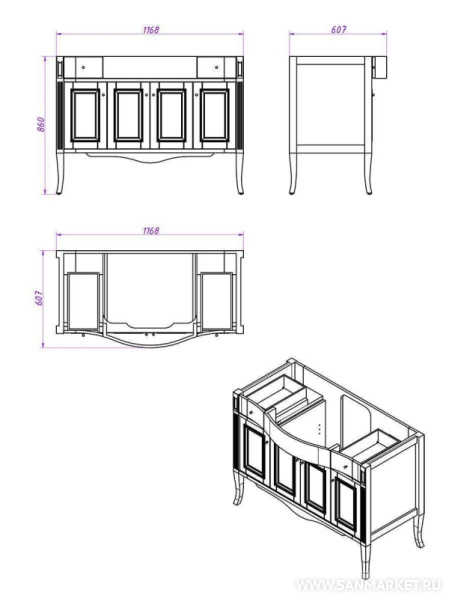 1168

607

860

1168

607

WWW.SANMARKET.RU