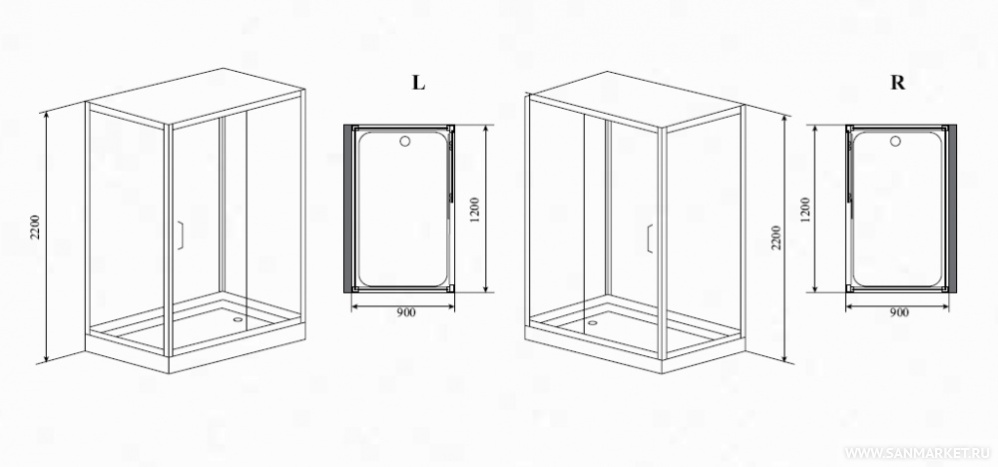 2200

L

1200

900

2200

R

1200

900

WWW.SANMARKET.RU