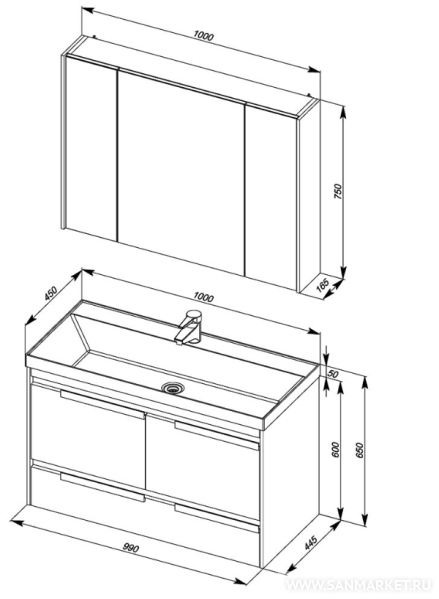 1000
750
165
450
1000
50
600
650
990
445
WWW.SANMARKET.RU