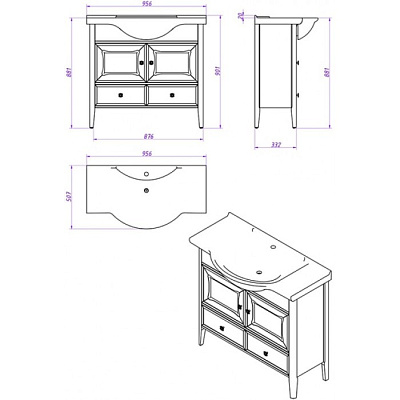 956
881
901
876
20
881
332
956
507