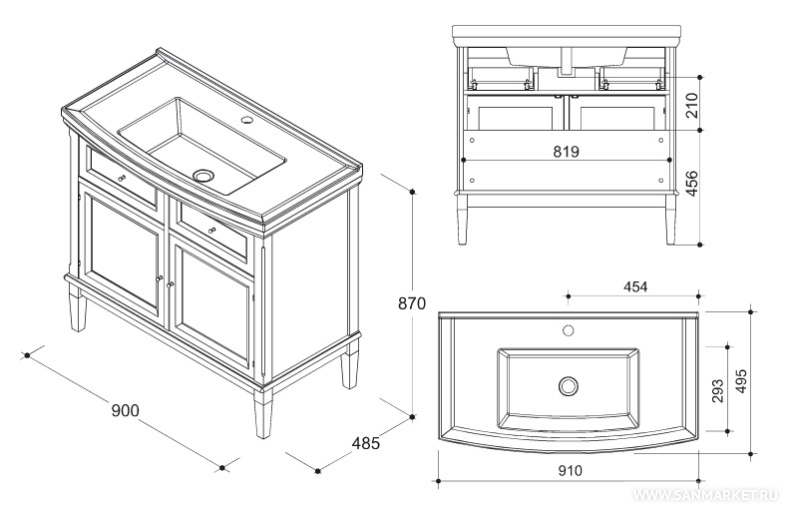 900
485
870
210
819
456
454
293
495
910
WWW.SANMARKET.RU