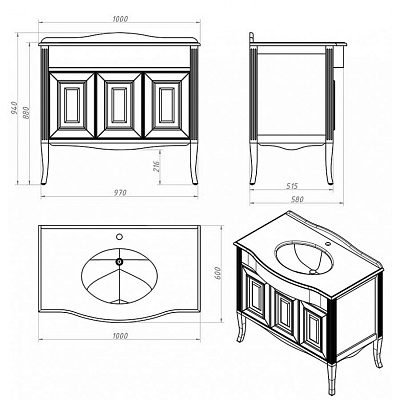 1000
940
880
216
970
515
580
600
1000