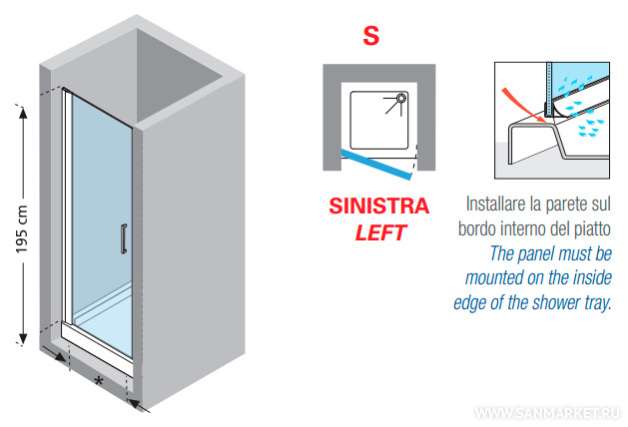 195 cm

*

S

SINISTRA
LEFT

Installare la parete sul bordo interno del piatto
The panel must be mounted on the inside edge of the shower tray.

WWW.SANMARKET.RU