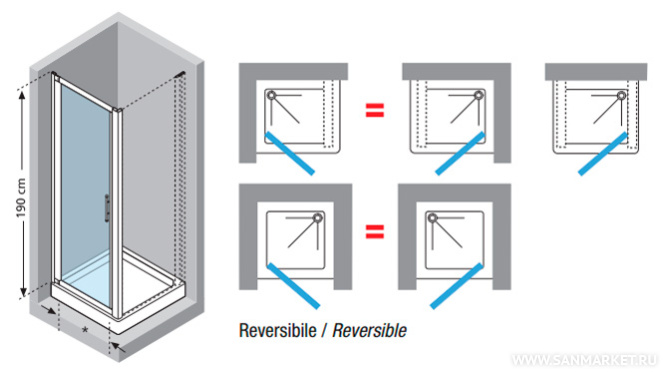 190 cm

*

=

=

Reversibile / Reversible

WWW.SANMARKET.RU