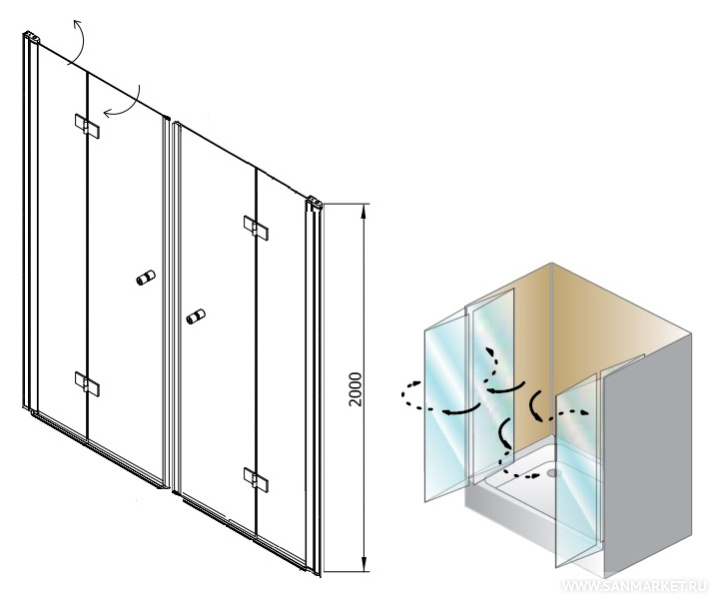 2000

WWW.SANMARKET.RU