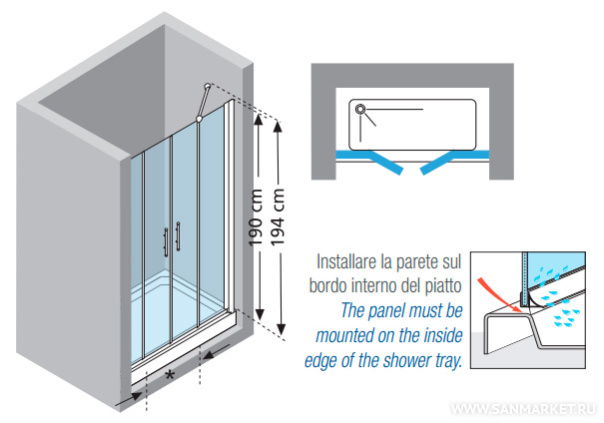 190 cm
194 cm
*

Installare la parete sul bordo interno del piatto
The panel must be mounted on the inside edge of the shower tray.

WWW.SANMARKET.RU