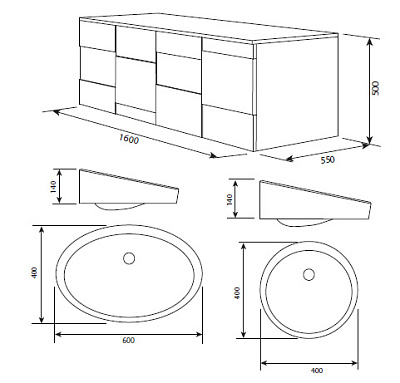 500

1600

550

140

140

400

600

400

400