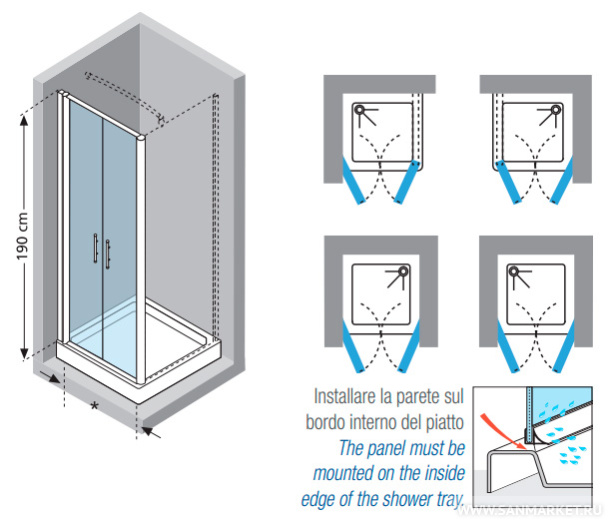 190 cm

*

Installare la parete sul bordo interno del piatto
The panel must be mounted on the inside edge of the shower tray.

WWW.SANMARKET.RU