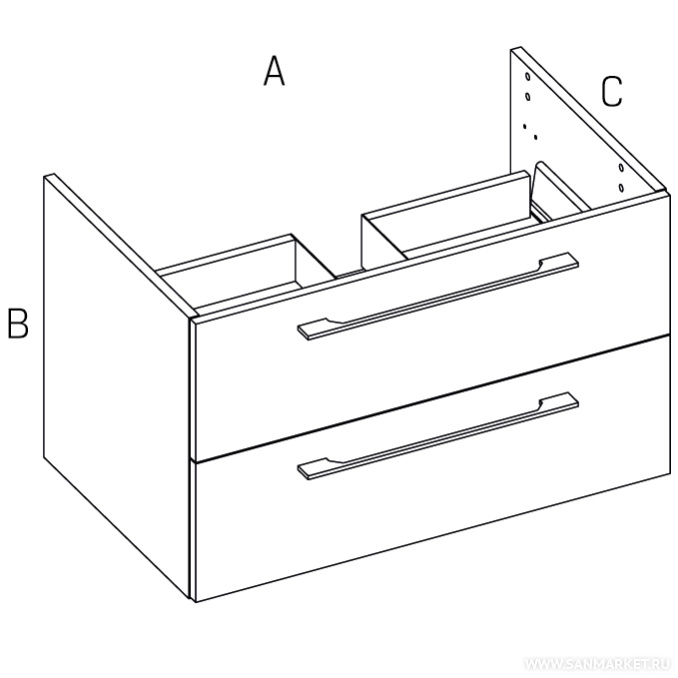 A

C

B

WWW.SANMARKET.RU