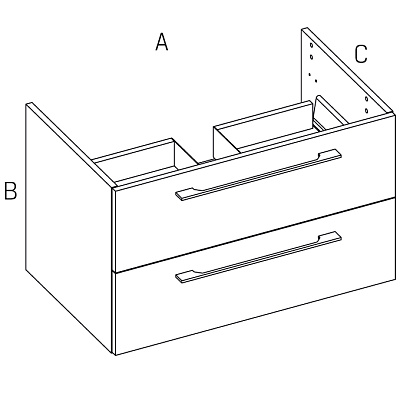 A

C

B