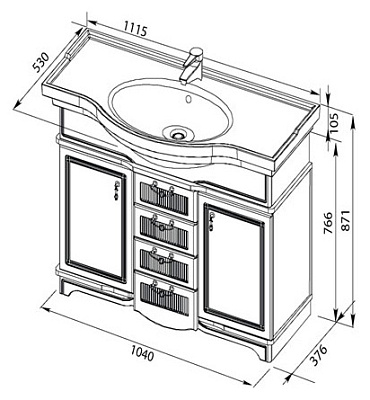 1115
530
105
766
871
1040
376