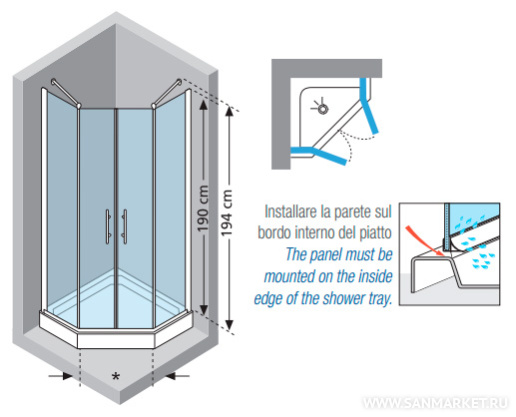 190 cm

194 cm

*

Installare la parete sul bordo interno del piatto

The panel must be mounted on the inside edge of the shower tray.

WWW.SANMARKET.RU