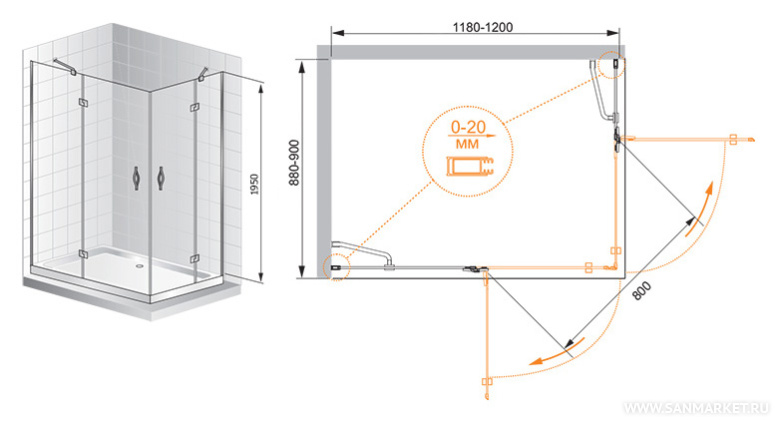 1950

1180-1200

880-900

0-20
мм

800

WWW.SANMARKET.RU